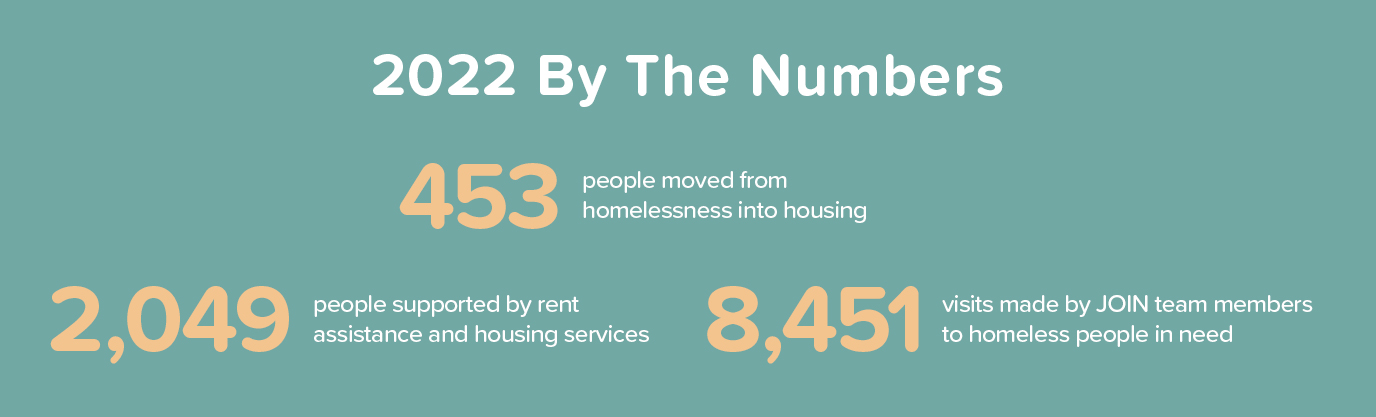 2022 By The Numbers

453 people moved from homelessness into housing

2,049 people supported by rent assistance and housing services

8,451 visits made by JOIN team members to homeless people in need